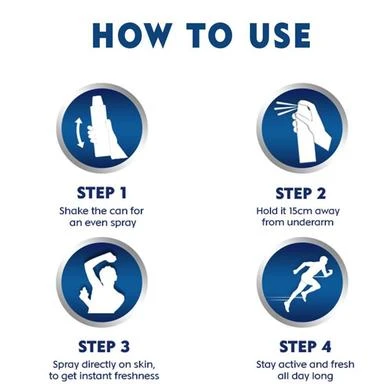 HOW TO USE

STEP 1
Shake the can for an even spray

STEP 2
Hold it 15cm away from underarm

STEP 3
Spray directly on skin, to get instant freshness

STEP 4
Stay active and fresh all day long